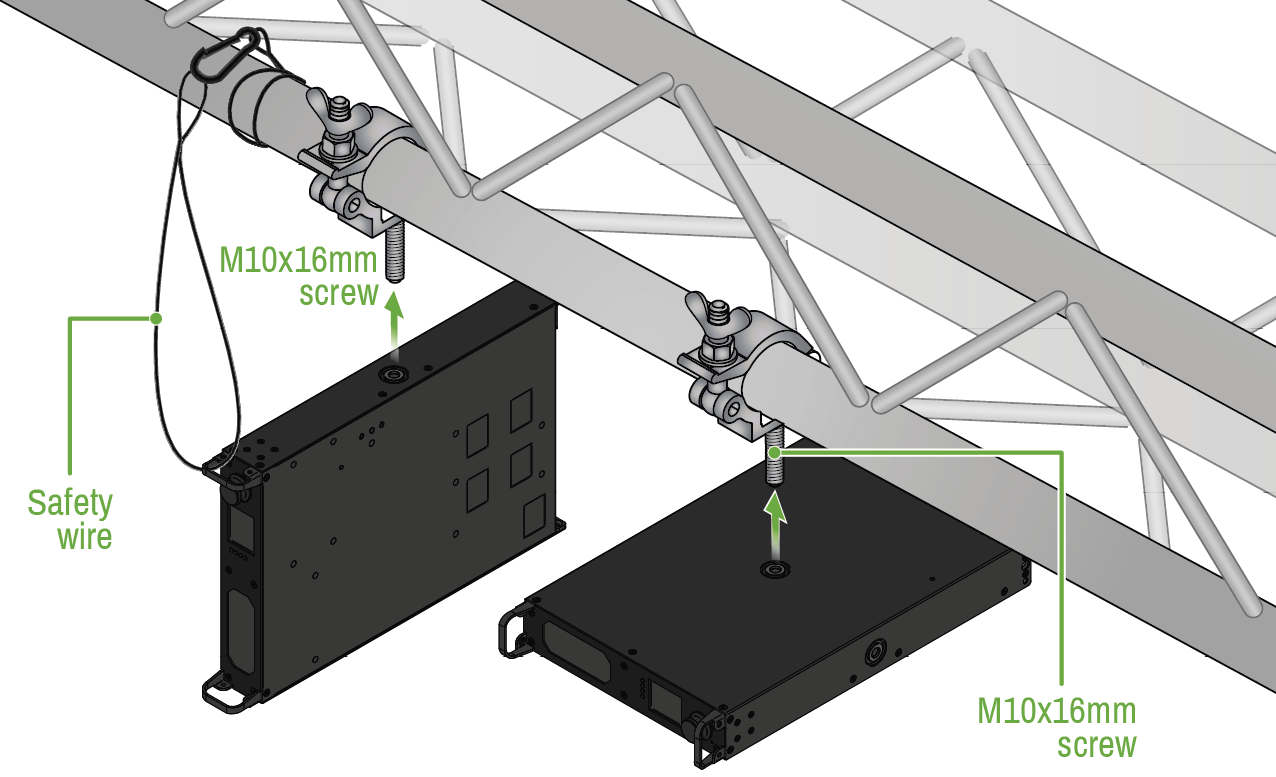 M10x16mm screw

Safety wire

M10x16mm screw