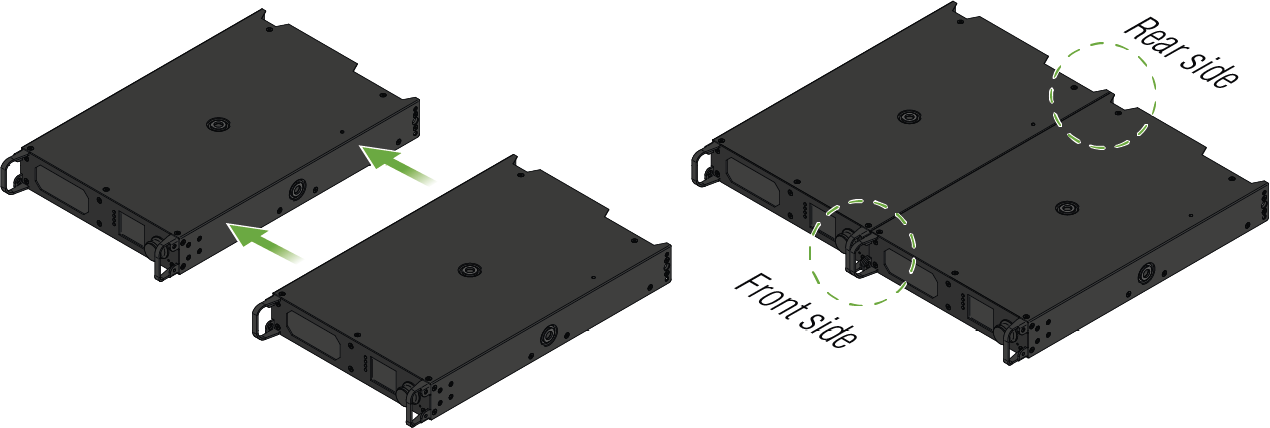 Rear side

Front side