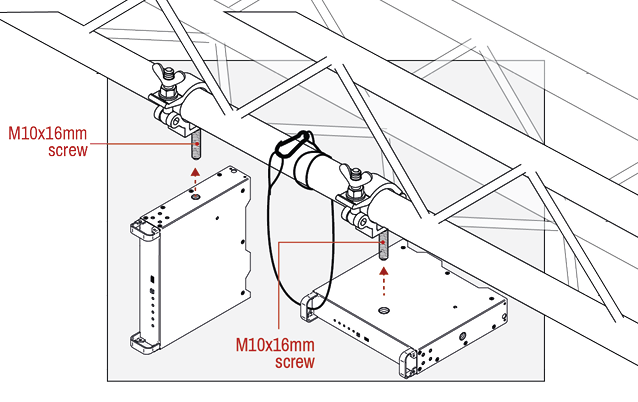 M10x16mm
screw

M10x16mm
screw